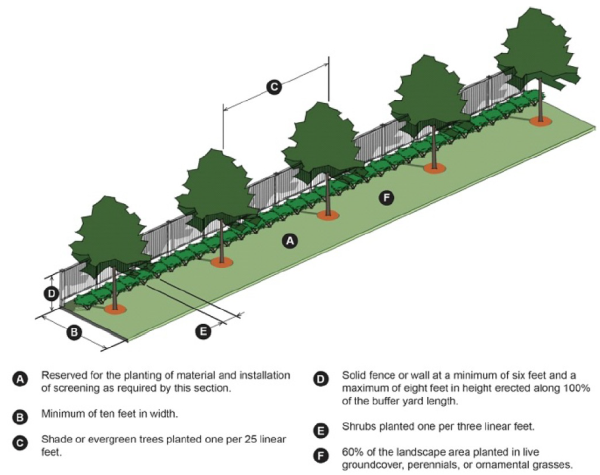 C

F

A

D

B

E

A Reserved for the planting of material and installation of screening as required by this section.

B Minimum of ten feet in width.

C Shade or evergreen trees planted one per 25 linear feet.

D Solid fence or wall at a minimum of six feet and a maximum of eight feet in height erected along 100% of the buffer yard length.

E Shrubs planted one per three linear feet.

F 60% of the landscape area planted in live groundcover, perennials, or ornamental grasses.